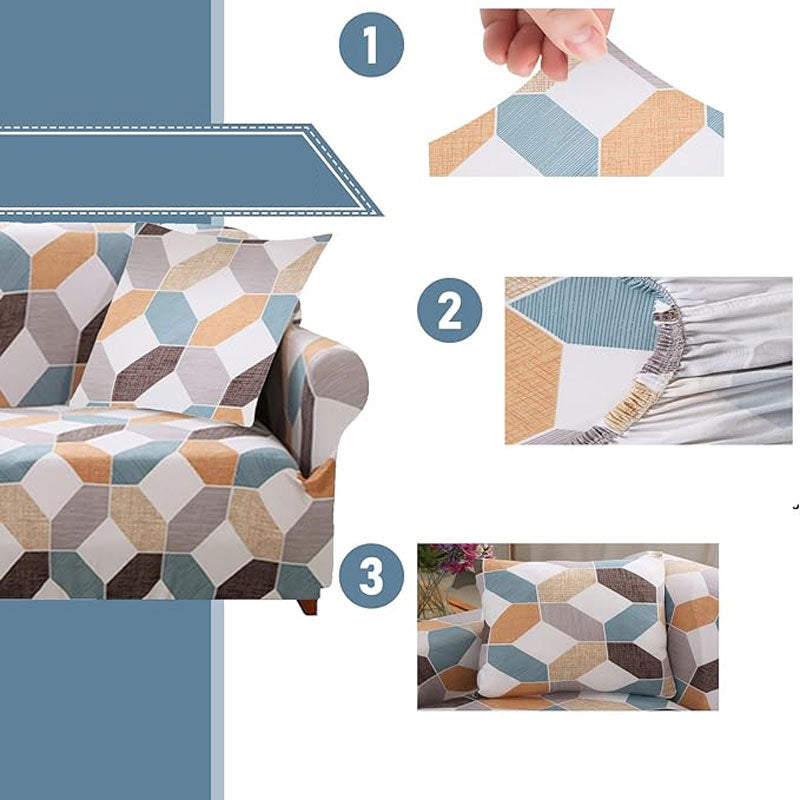 1

2

3