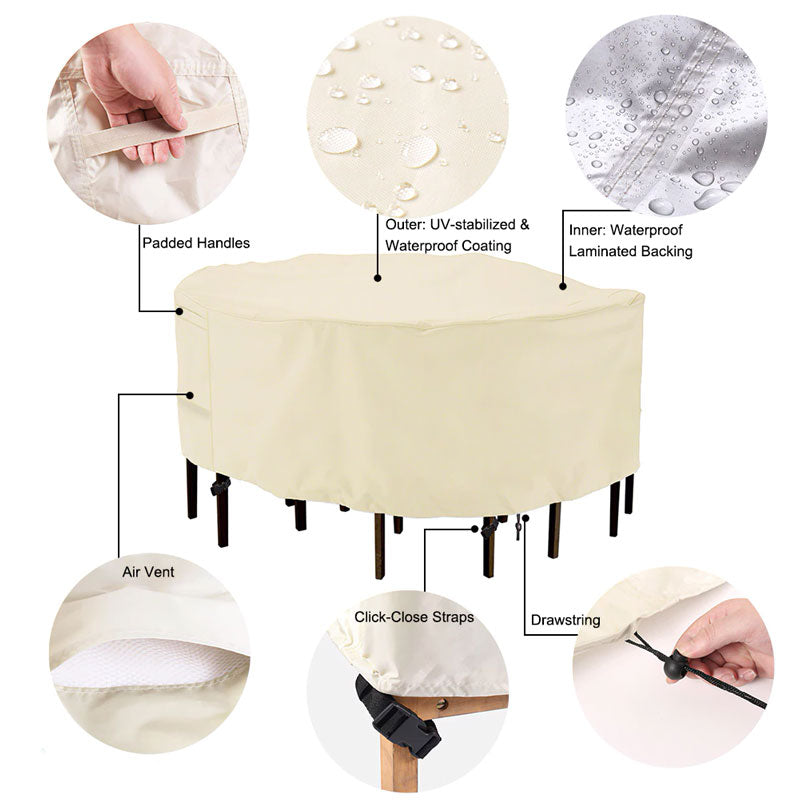 Padded Handles

Outer: UV-stabilized & Waterproof Coating

Inner: Waterproof Laminated Backing

Air Vent

Click-Close Straps

Drawstring